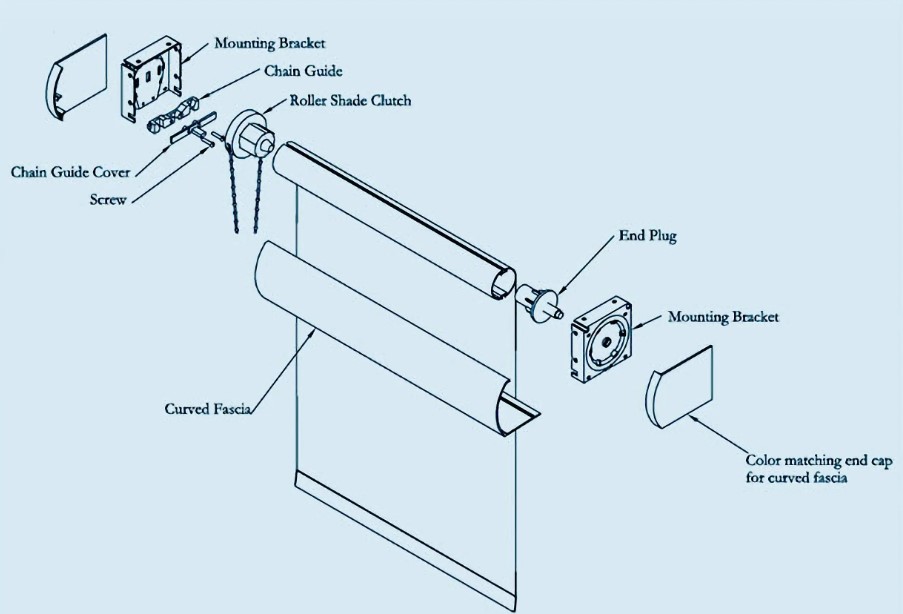 Mounting Bracket
Chain Guide
Roller Shade Clutch
Chain Guide Cover
Screw
End Plug
Mounting Bracket
Curved Fascia
Color matching end cap for curved fascia